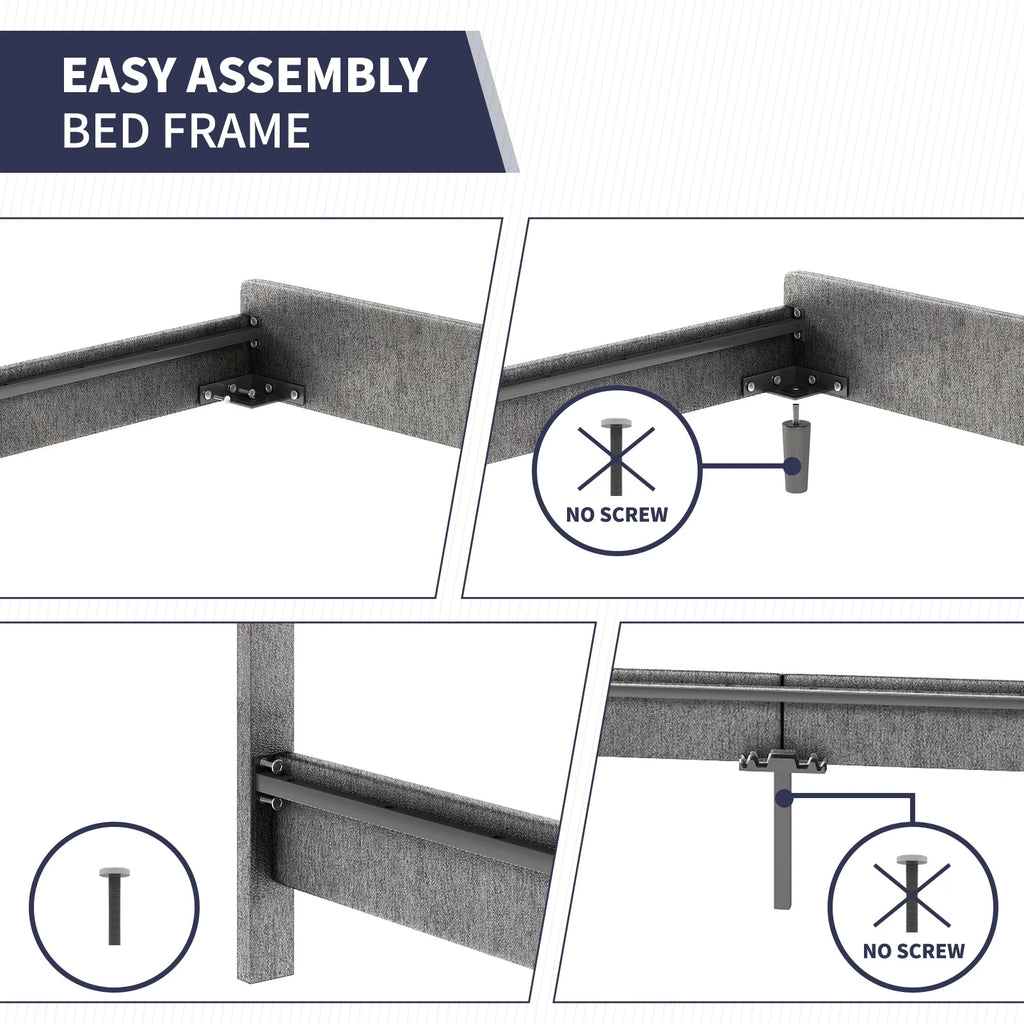 EASY ASSEMBLY
BED FRAME

NO SCREW

NO SCREW